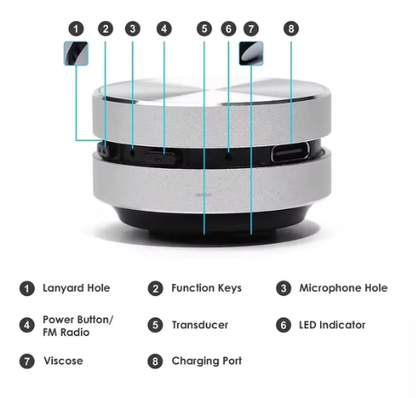 1 2 3 4 5 6 7 8

1 Lanyard Hole
2 Function Keys
3 Microphone Hole
4 Power Button/ FM Radio
5 Transducer
6 LED Indicator
7 Viscose
8 Charging Port